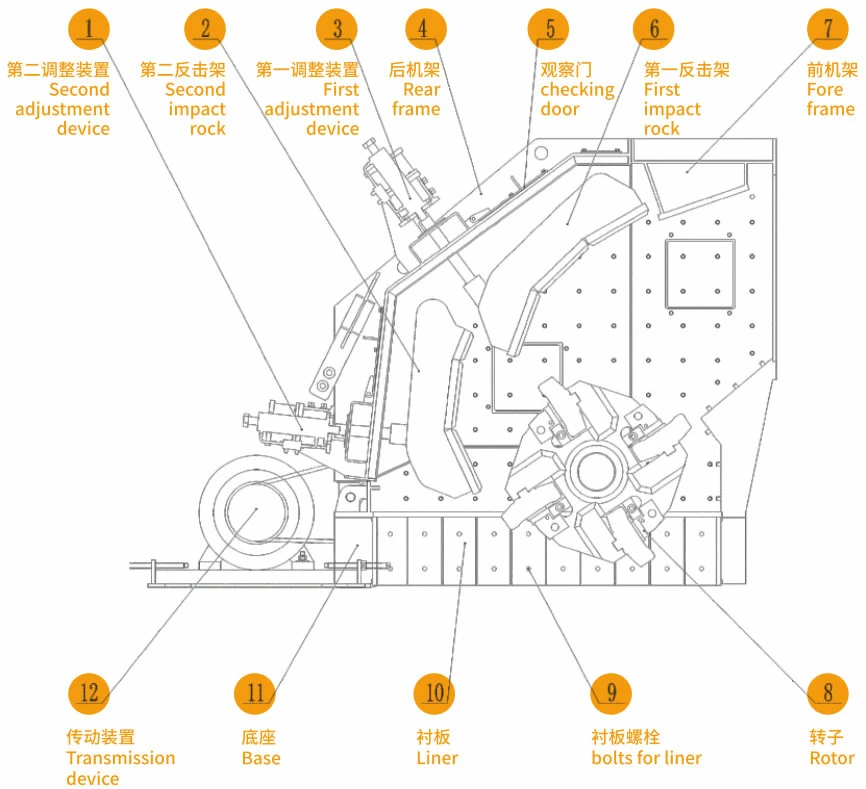 1
第二调整装置
Second adjustment device

2
第二反击架
Second impact rock

3
第一调整装置
First adjustment device

4
后机架
Rear frame

5
观察门
checking door

6
第一反击架
First impact rock

7
前机架
Fore frame

12
传动装置
Transmission device

11
底座
Base

10
衬板
Liner

9
衬板螺栓
bolts for liner

8
转子
Rotor